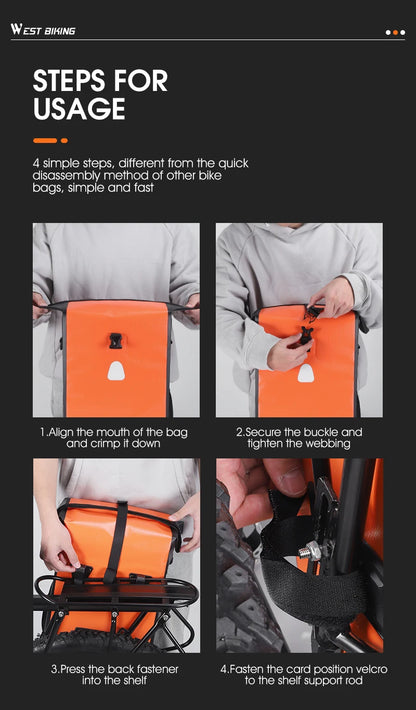 WEST BIKING

STEPS FOR USAGE

4 simple steps, different from the quick disassembly method of other bike bags, simple and fast

1.Align the mouth of the bag and crimp it down

2.Secure the buckle and tighten the webbing

3.Press the back fastener into the shelf

4.Fasten the card position velcro to the shelf support rod